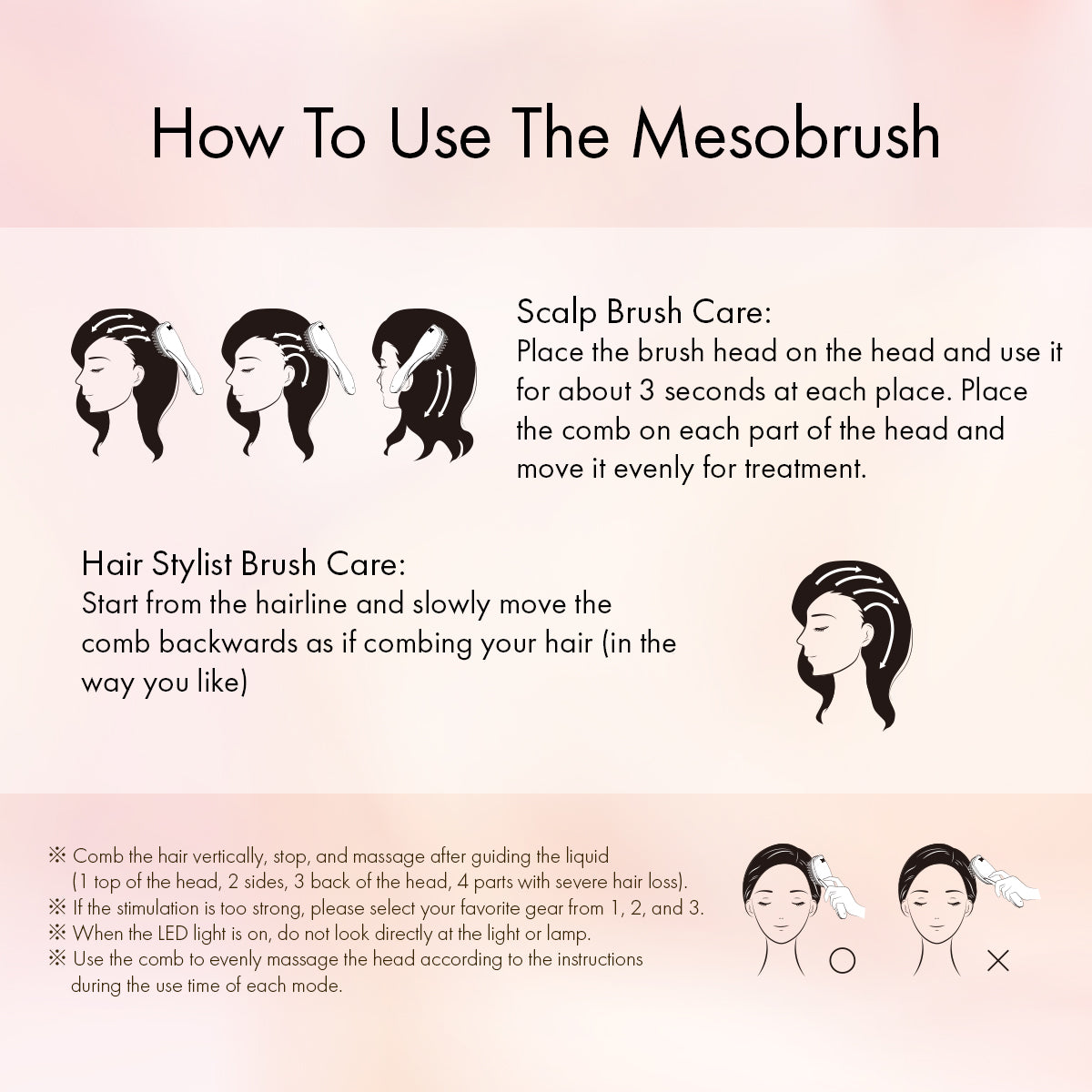 How To Use The Mesobrush

Scalp Brush Care:
Place the brush head on the head and use it for about 3 seconds at each place. Place the comb on each part of the head and move it evenly for treatment.

Hair Stylist Brush Care:
Start from the hairline and slowly move the comb backwards as if combing your hair (in the way you like)

※ Comb the hair vertically, stop, and massage after guiding the liquid (1 top of the head, 2 sides, 3 back of the head, 4 parts with severe hair loss).
※ If the stimulation is too strong, please select your favorite gear from 1, 2, and 3.
※ When the LED light is on, do not look directly at the light or lamp.
※ Use the comb to evenly massage the head according to the instructions during the use time of each mode.

○ ×